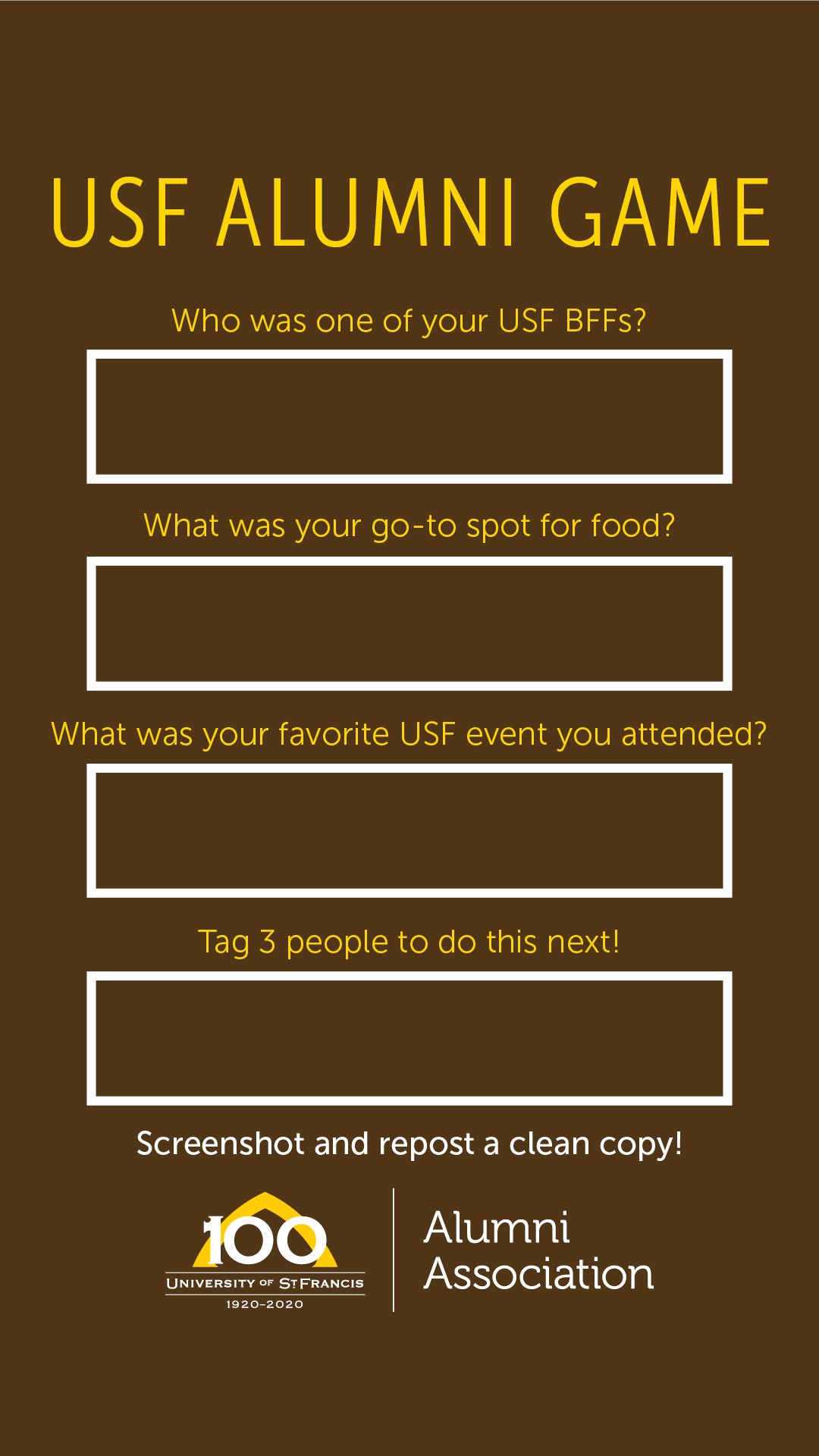 USF ALUMNI GAME

Who was one of your USF BFFs?

What was your go-to spot for food?

What was your favorite USF event you attended?

Tag 3 people to do this next!

Screenshot and repost a clean copy!

100
UNIVERSITY OF ST FRANCIS
1920-2020

Alumni
Association